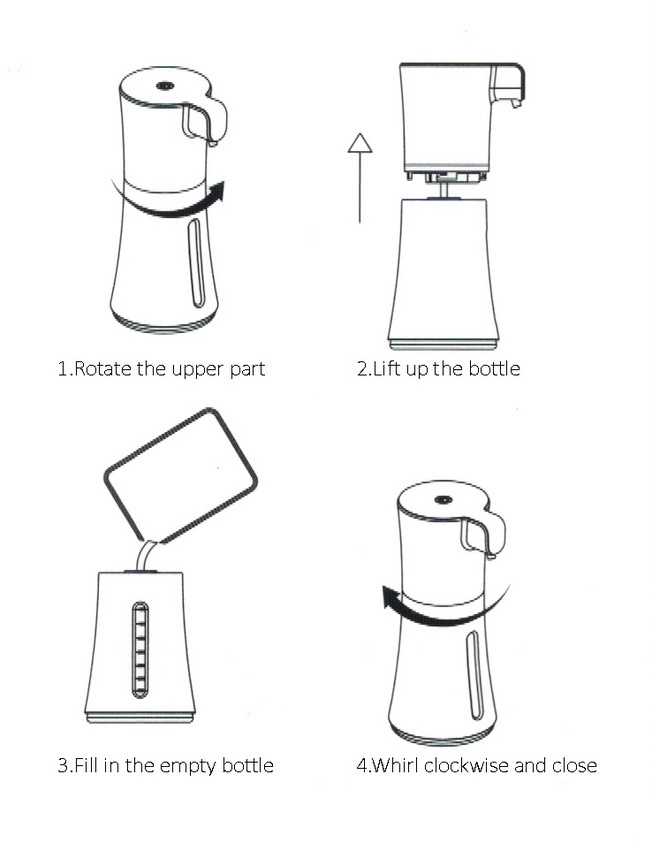 1.Rotate the upper part

2.Lift up the bottle

3.Fill in the empty bottle

4.Whirl clockwise and close